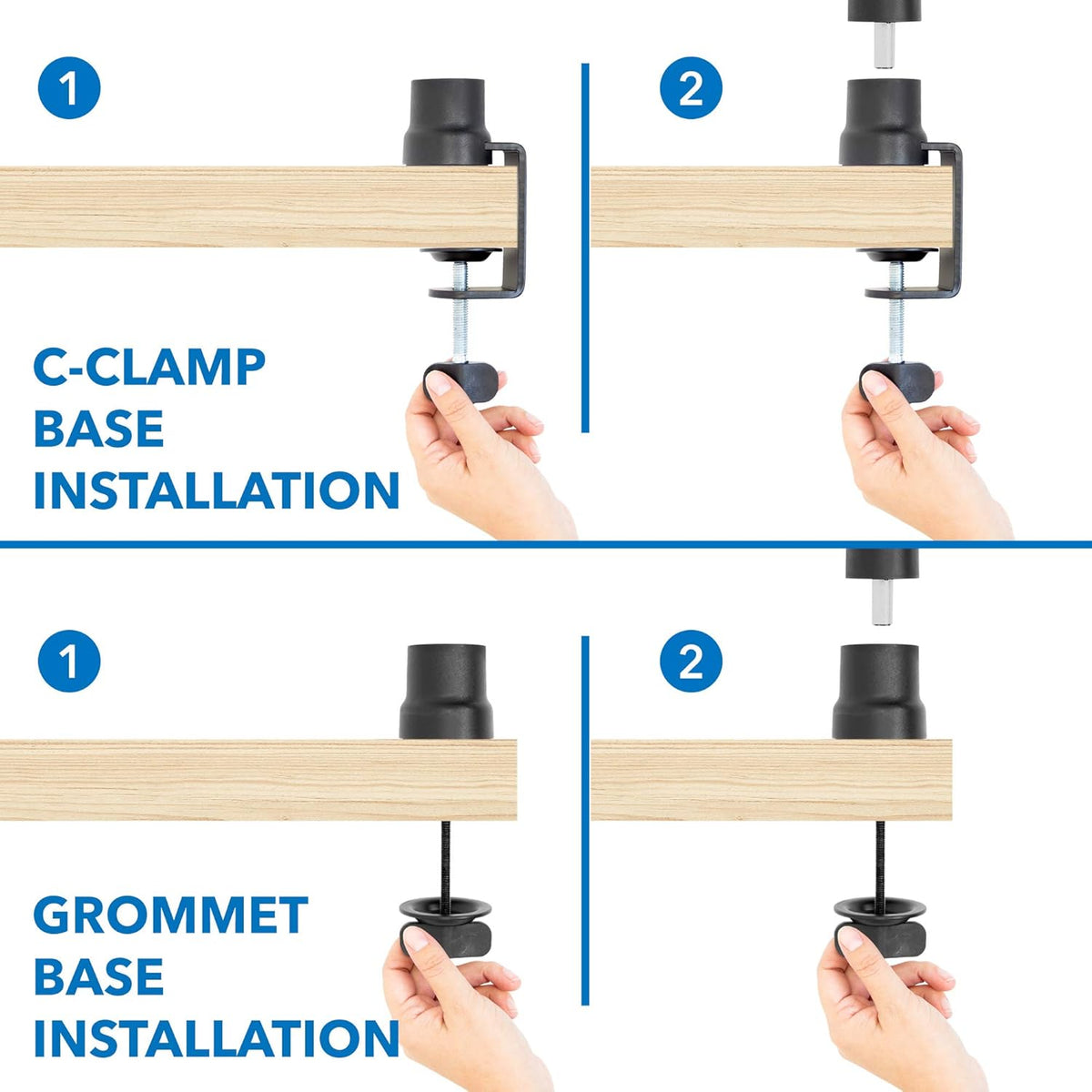 1

2

C-CLAMP BASE INSTALLATION

1

2

GROMMET BASE INSTALLATION